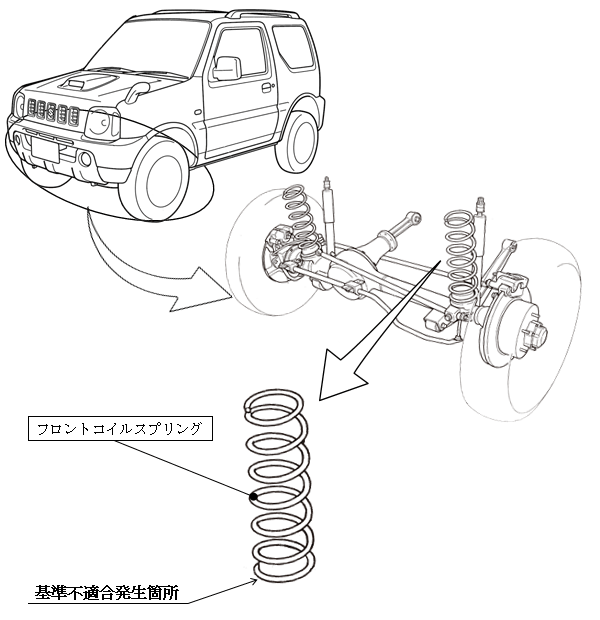 フロントコイルスプリング

基準不適合発生箇所